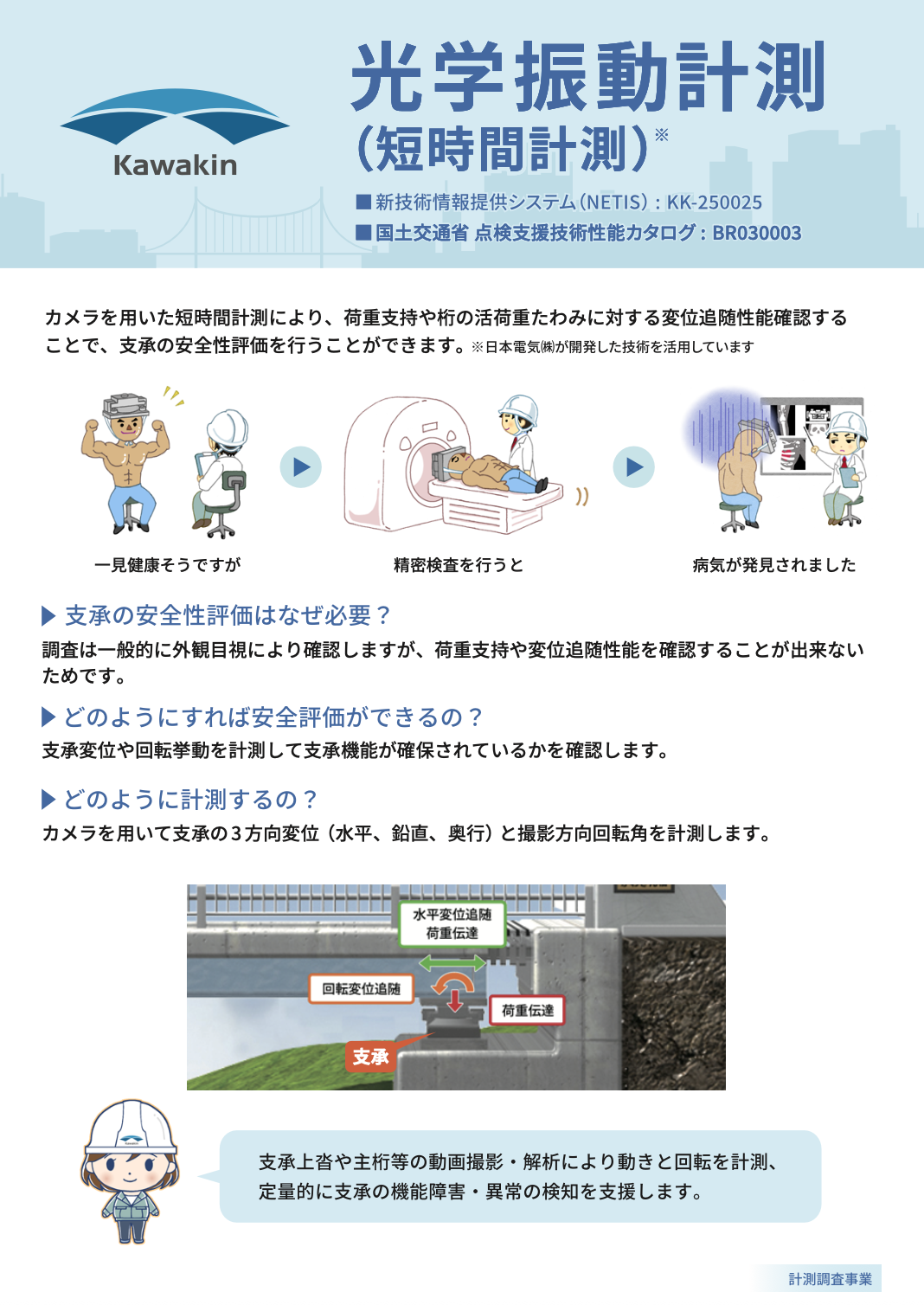 Kawakin

光学振動計測
(短時間計測)※

■新技術情報提供システム(NETIS):KK-250025
■国土交通省 点検支援技術性能カタログ:BR030003

カメラを用いた短時間計測により、荷重支持や桁の活荷重たわみに対する変位追随性能確認することで、支承の安全性評価を行うことができます。※日本電気㈱が開発した技術を活用しています

一見健康そうですが

精密検査を行うと

病気が発見されました

▶ 支承の安全性評価はなぜ必要？
調査は一般的に外観目視により確認しますが、荷重支持や変位追随性能を確認することが出来ないためです。

▶ どのようにすれば安全評価ができるの？
支承変位や回転挙動を計測して支承機能が確保されているかを確認します。

▶ どのように計測するの？
カメラを用いて支承の3方向変位（水平、鉛直、奥行）と撮影方向回転角を計測します。

水平変位追随
荷重伝達

回転変位追随

荷重伝達

支承

支承上沓や主桁等の動画撮影・解析により動きと回転を計測、定量的に支承の機能障害・異常の検知を支援します。

計測調査事業